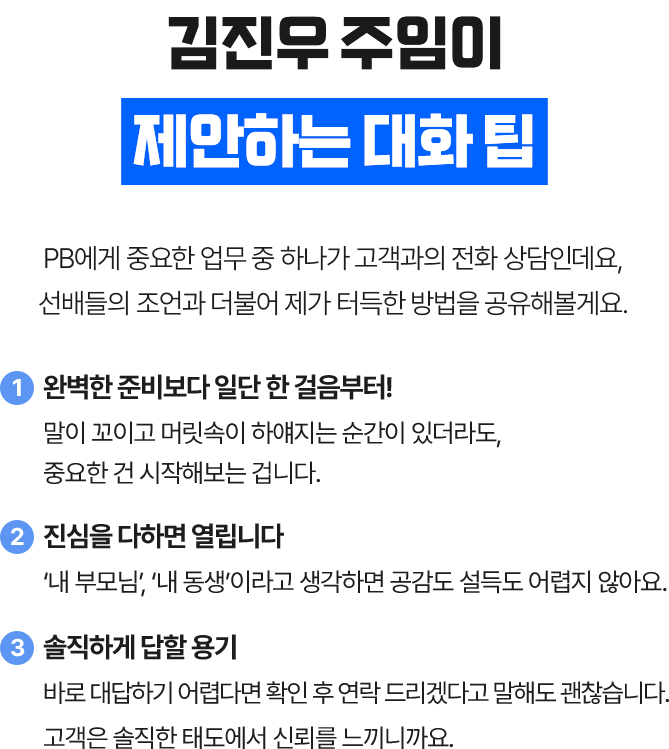 김진우 주임이

제안하는 대화 팁

PB에게 중요한 업무 중 하나가 고객과의 전화 상담인데요, 선배들의 조언과 더불어 제가 터득한 방법을 공유해볼게요.

1 완벽한 준비보다 일단 한 걸음부터!

말이 꼬이고 머릿속이 하얘지는 순간이 있더라도, 중요한 건 시작해보는 겁니다.

2 진심을 다하면 열립니다

'내 부모님', '내 동생'이라고 생각하면 공감도 설득도 어렵지 않아요.

3 솔직하게 답할 용기

바로 대답하기 어렵다면 확인 후 연락 드리겠다고 말해도 괜찮습니다. 고객은 솔직한 태도에서 신뢰를 느끼니까요.